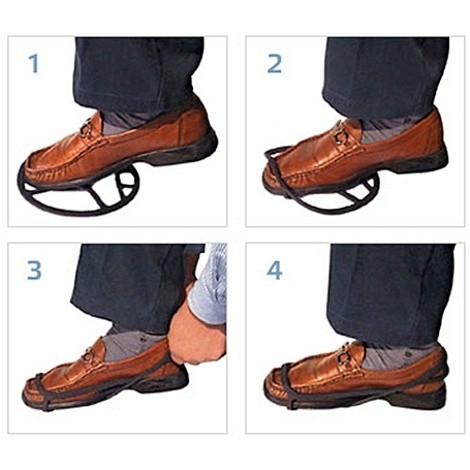 1

2

3

4