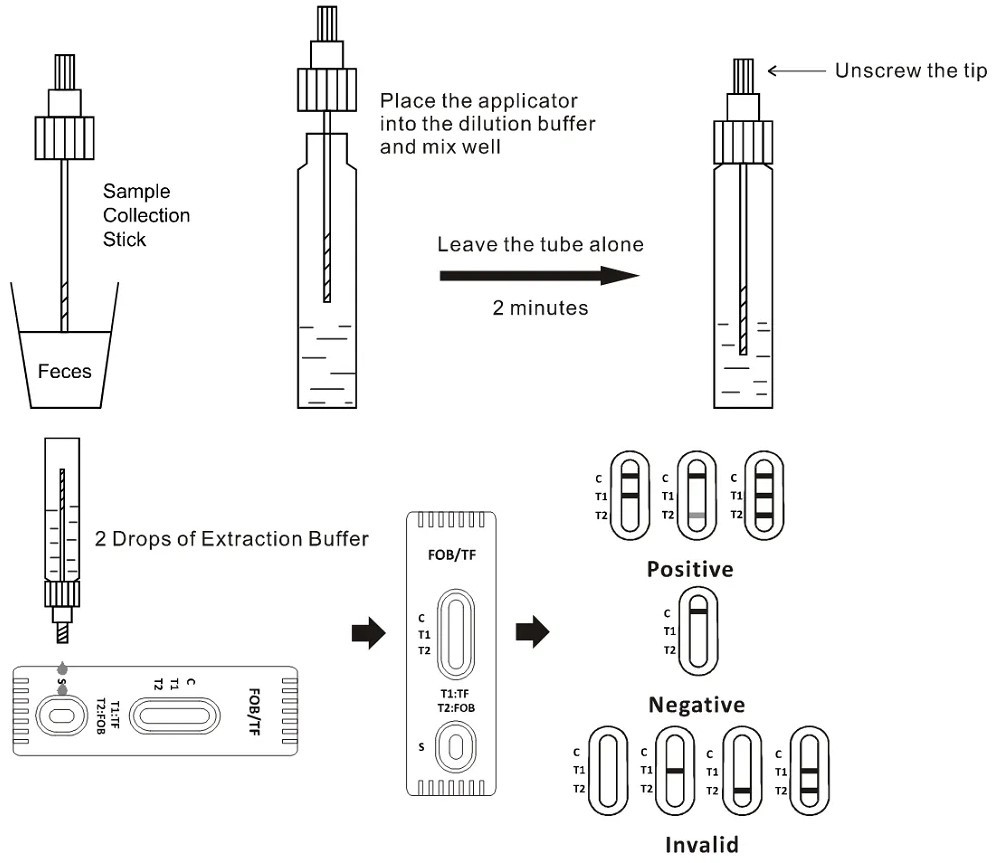 Sample Collection Stick

Feces

Place the applicator into the dilution buffer and mix well

Leave the tube alone

2 minutes

Unscrew the tip

2 Drops of Extraction Buffer

S

T1:TF
T2:FOB

C
T1
T2

FOB/TF

FOB/TF

C
T1
T2

T1:TF
T2:FOB

S

C
T1
T2

C
T1
T2

C
T1
T2

Positive

C
T1
T2

Negative

C
T1
T2

C
T1
T2

C
T1
T2

C
T1
T2

Invalid